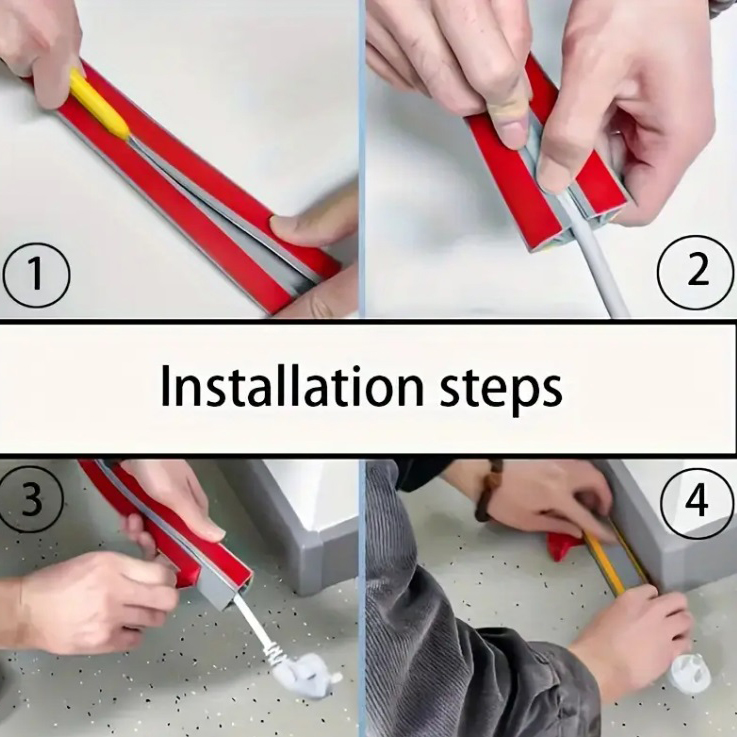 1

2

Installation steps

3

4