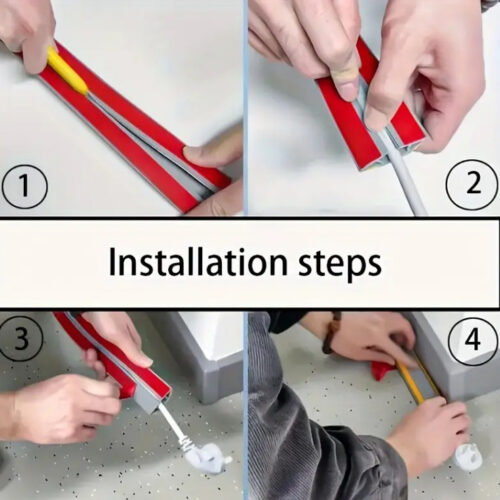 1

2

Installation steps

3

4