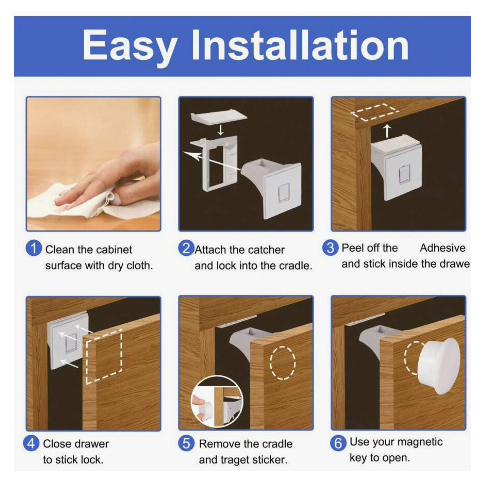 Easy Installation

1 Clean the cabinet surface with dry cloth.

2 Attach the catcher and lock into the cradle.

3 Peel off the Adhesive and stick inside the drawe

4 Close drawer to stick lock.

5 Remove the cradle and traget sticker.

6 Use your magnetic key to open.